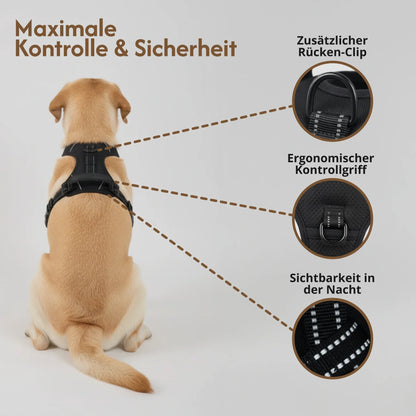 Maximale Kontrolle & Sicherheit

Zusätzlicher Rücken-Clip

Ergonomischer Kontrollgriff

Sichtbarkeit in der Nacht